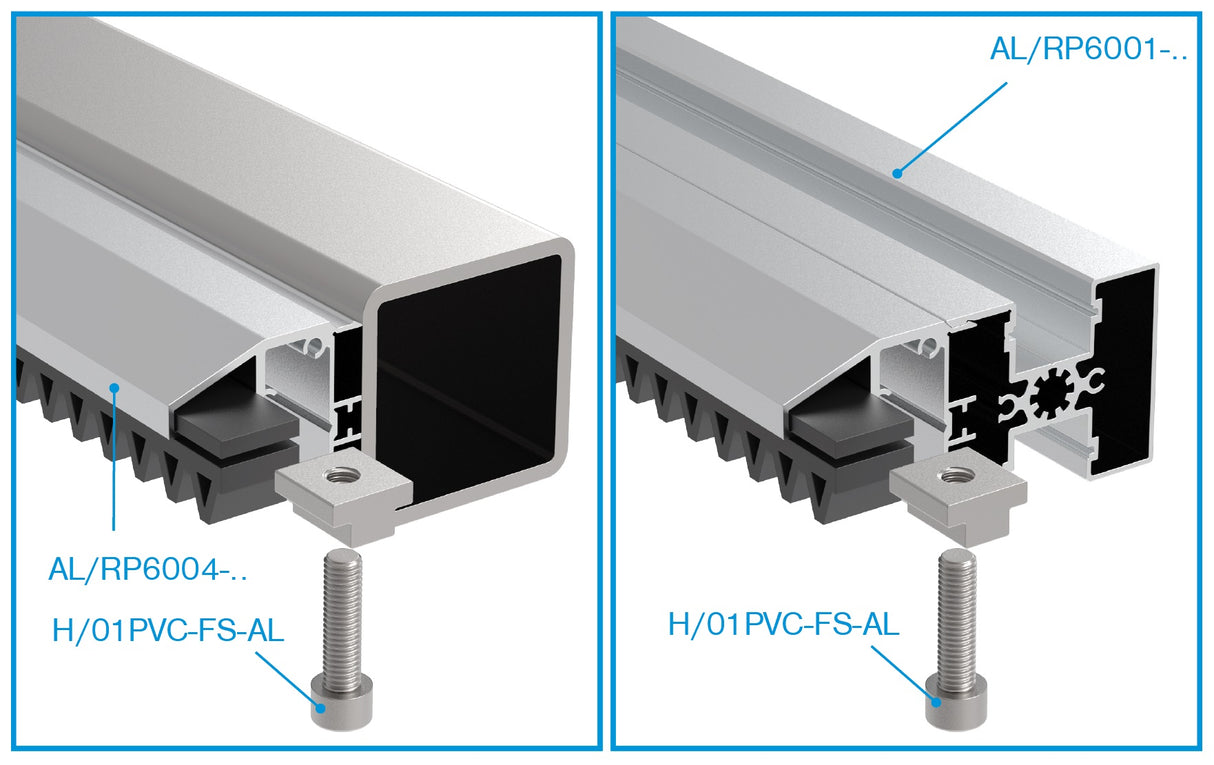 AL/RP6004-..
H/01PVC-FS-AL

AL/RP6001-..
H/01PVC-FS-AL