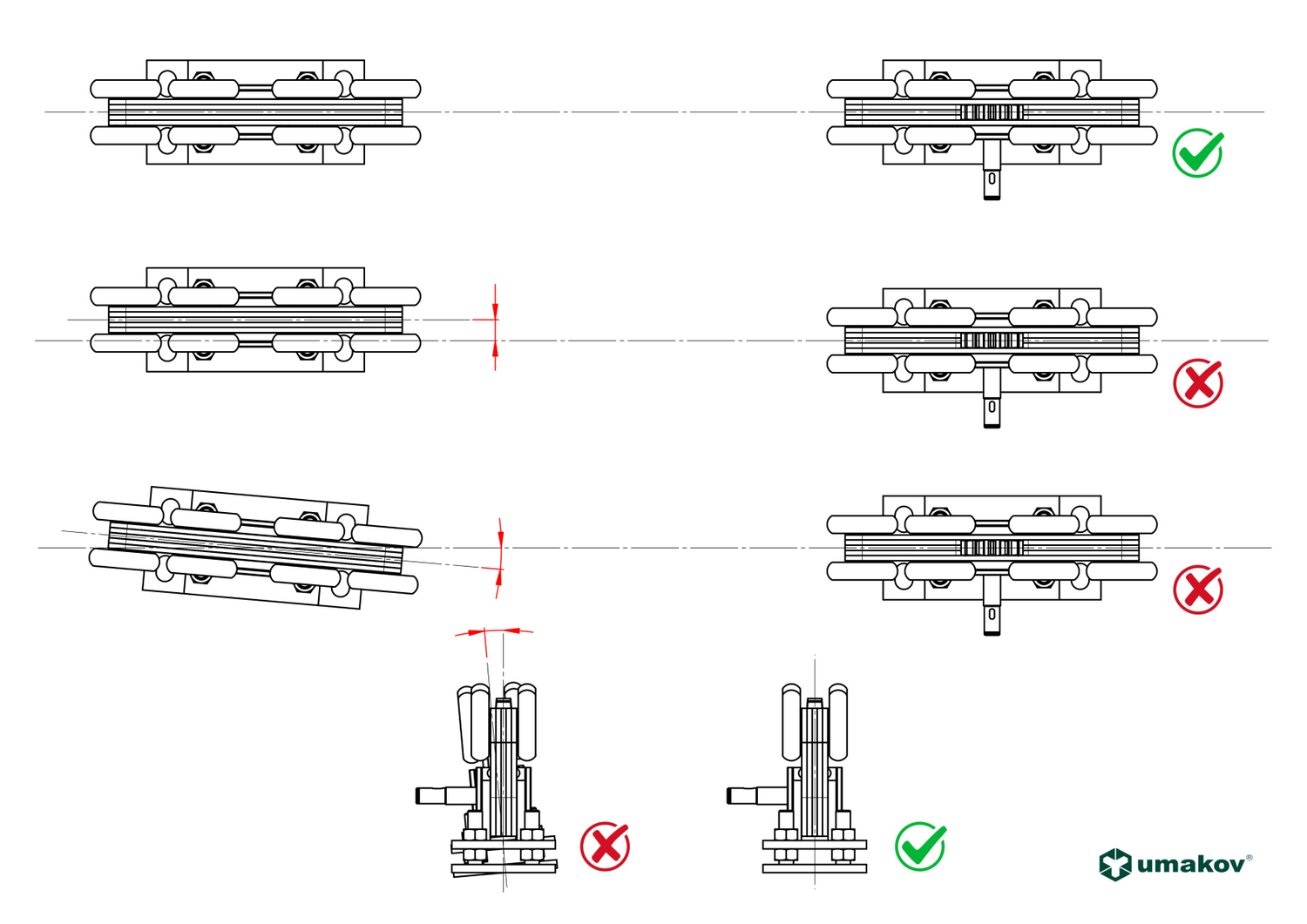 umakov®