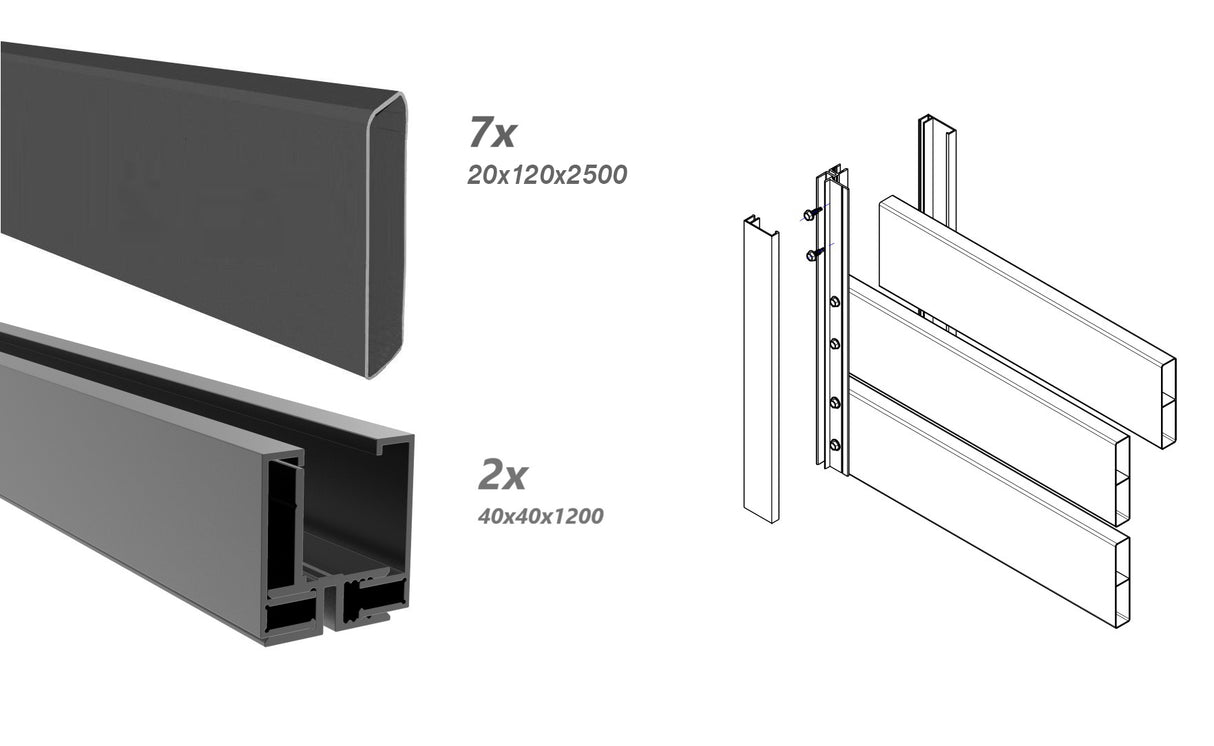 7x
20x120x2500

2x
40x40x1200